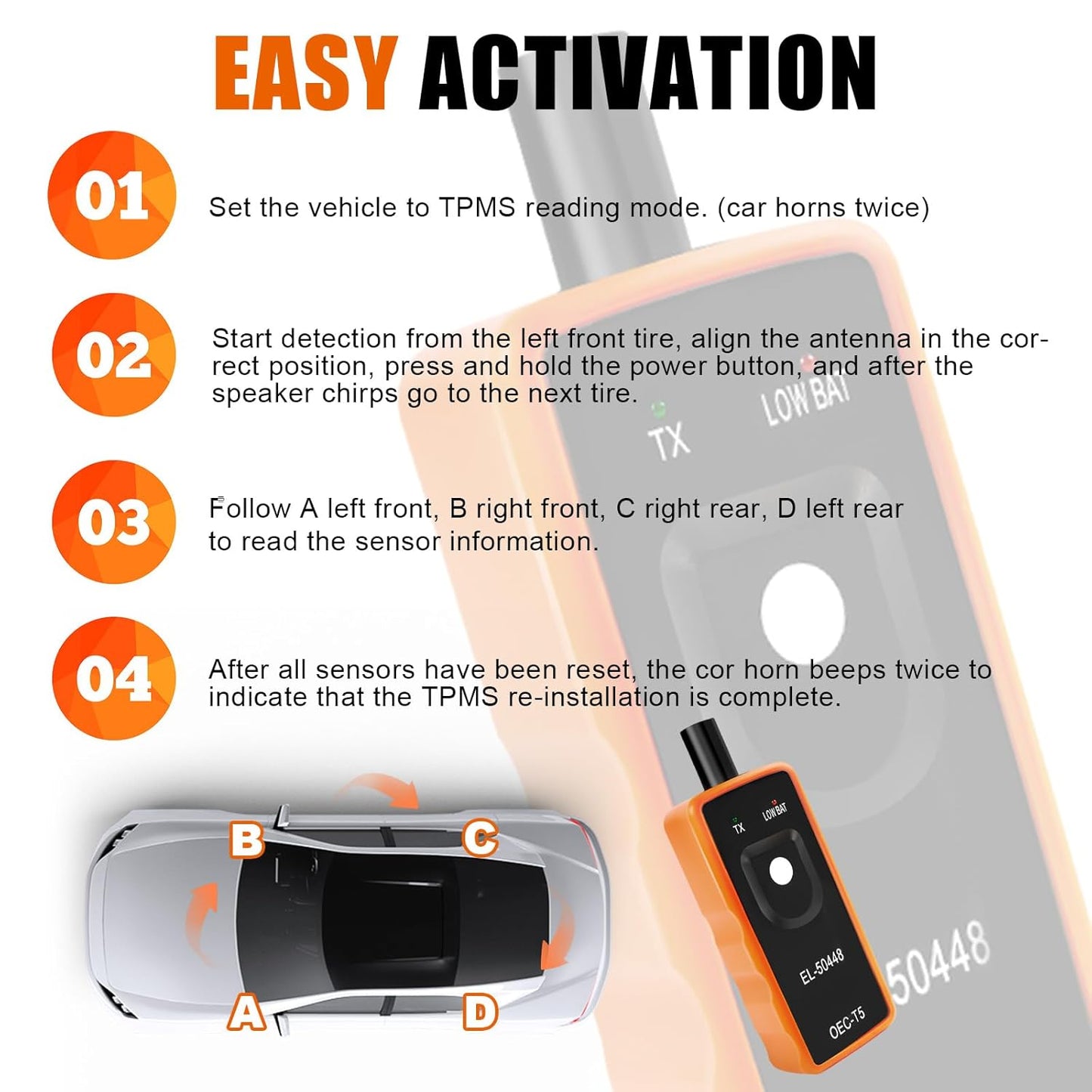 EASY ACTIVATION

01 Set the vehicle to TPMS reading mode. (car horns twice)

02 Start detection from the left front tire, align the antenna in the correct position, press and hold the power button, and after the speaker chirps go to the next tire.

TX LOW BAT

03 Follow A left front, B right front, C right rear, D left rear to read the sensor information.

04 After all sensors have been reset, the cor horn beeps twice to indicate that the TPMS re-installation is complete.

B C A D

TX LOW BAT
EL-50448
OEC-T5

50448