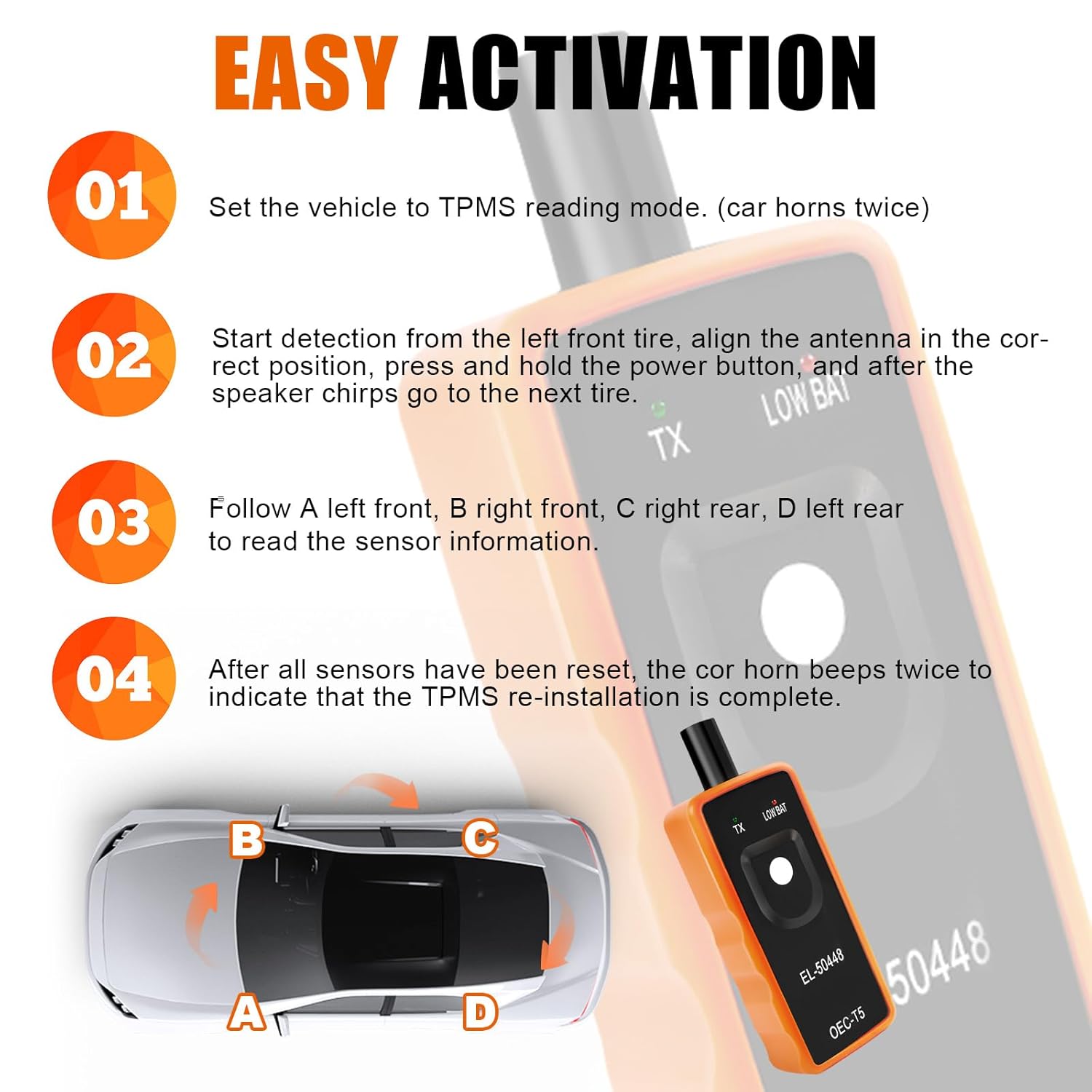 EASY ACTIVATION

01
Set the vehicle to TPMS reading mode. (car horns twice)

02
Start detection from the left front tire, align the antenna in the correct position, press and hold the power button, and after the speaker chirps go to the next tire.

TX
LOW BAT

03
Follow A left front, B right front, C right rear, D left rear to read the sensor information.

04
After all sensors have been reset, the cor horn beeps twice to indicate that the TPMS re-installation is complete.

B
C
A
D

TX
LOW BAT
EL-50448
OEC-T5
50448